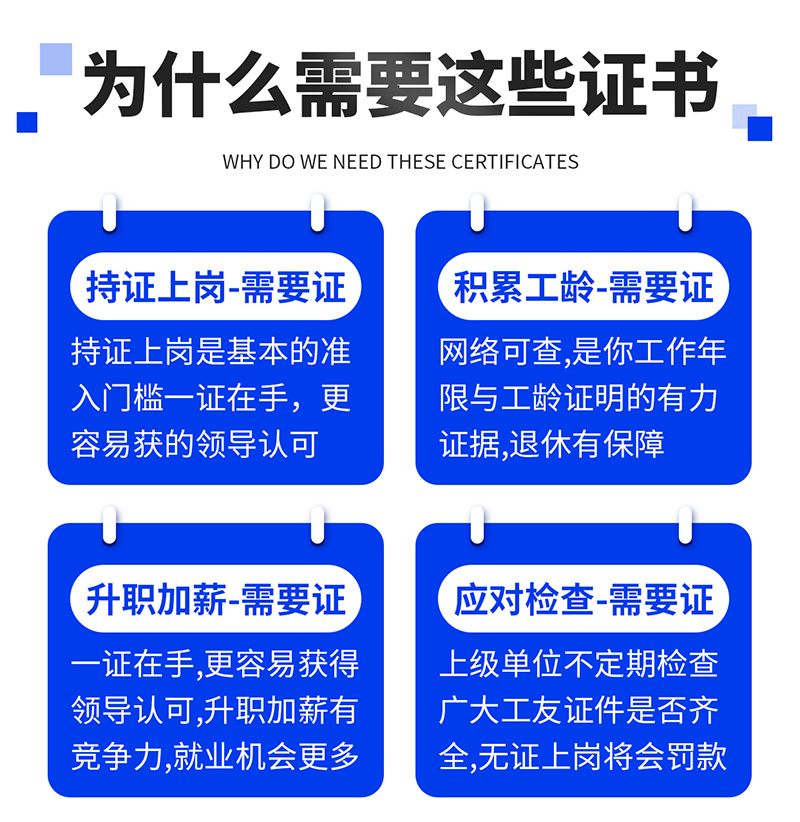 为什么需要这些证书

WHY DO WE NEED THESE CERTIFICATES

持证上岗-需要证

持证上岗是基本的准入门槛一证在手，更容易获的领导认可

积累工龄-需要证

网络可查,是你工作年限与工龄证明的有力证据,退休有保障

升职加薪-需要证

一证在手,更容易获得领导认可,升职加薪有竞争力,就业机会更多

应对检查-需要证

上级单位不定期检查广大工友证件是否齐全,无证上岗将会罚款